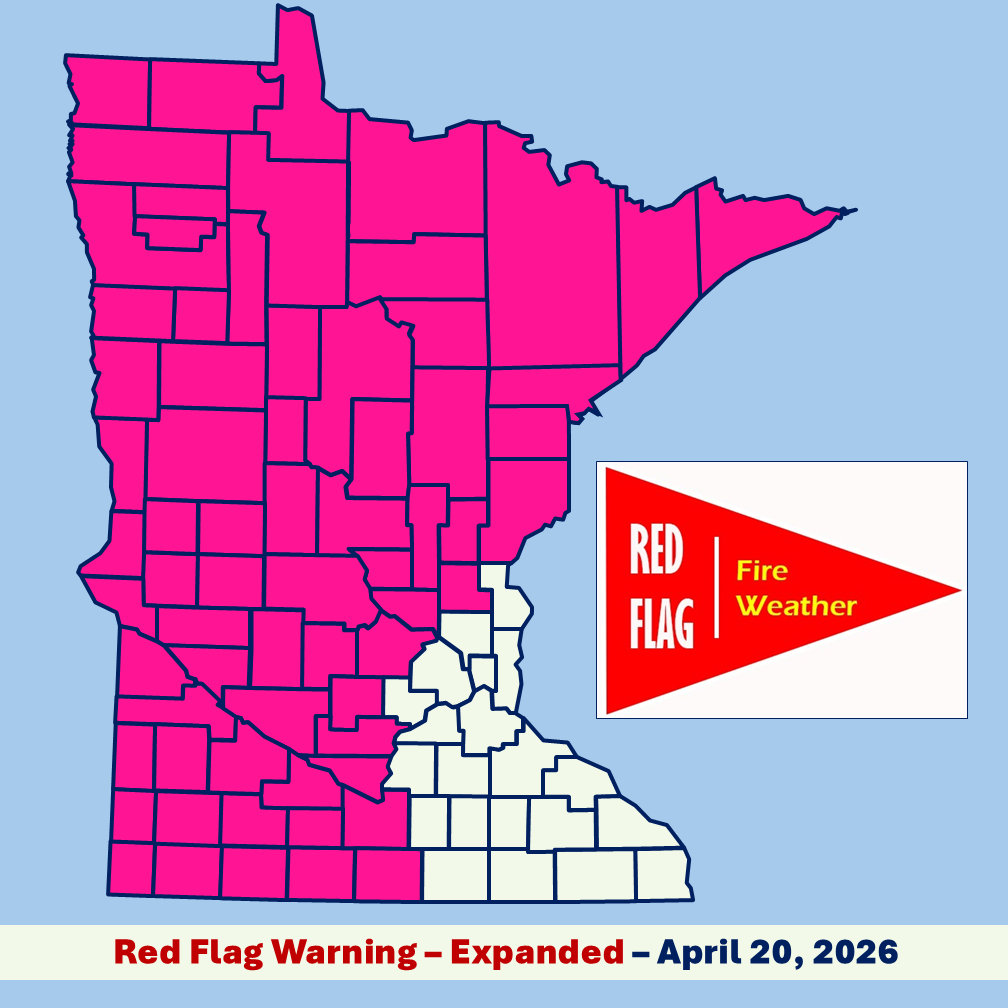 RED FLAG

Fire Weather

Red Flag Warning – Expanded – April 20, 2026